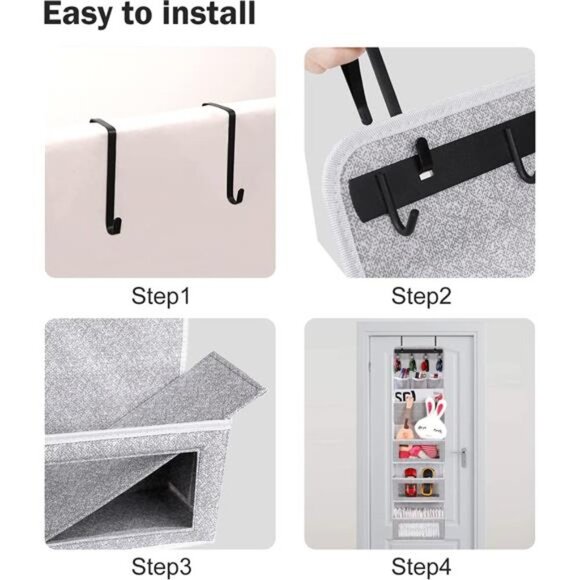 Easy to install

Step1

Step2

Step3

Step4